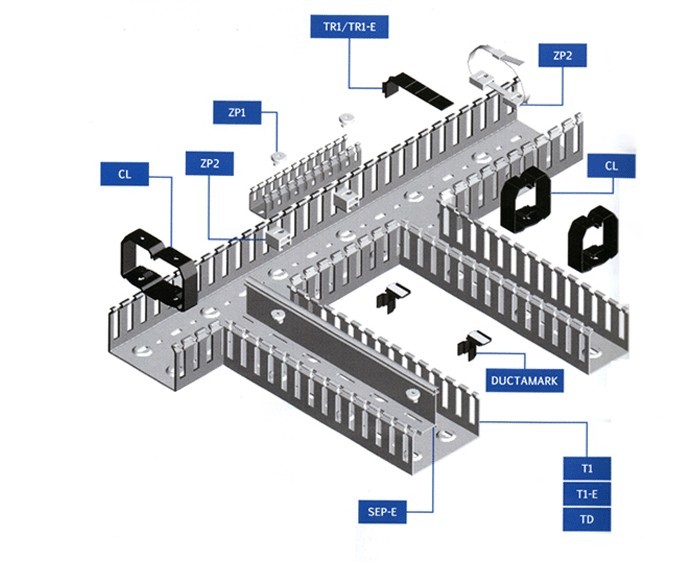 TR1/TR1-E

ZP2

ZP1

CL

ZP2

CL

DUCTAMARK

T1

T1-E

TD

SEP-E